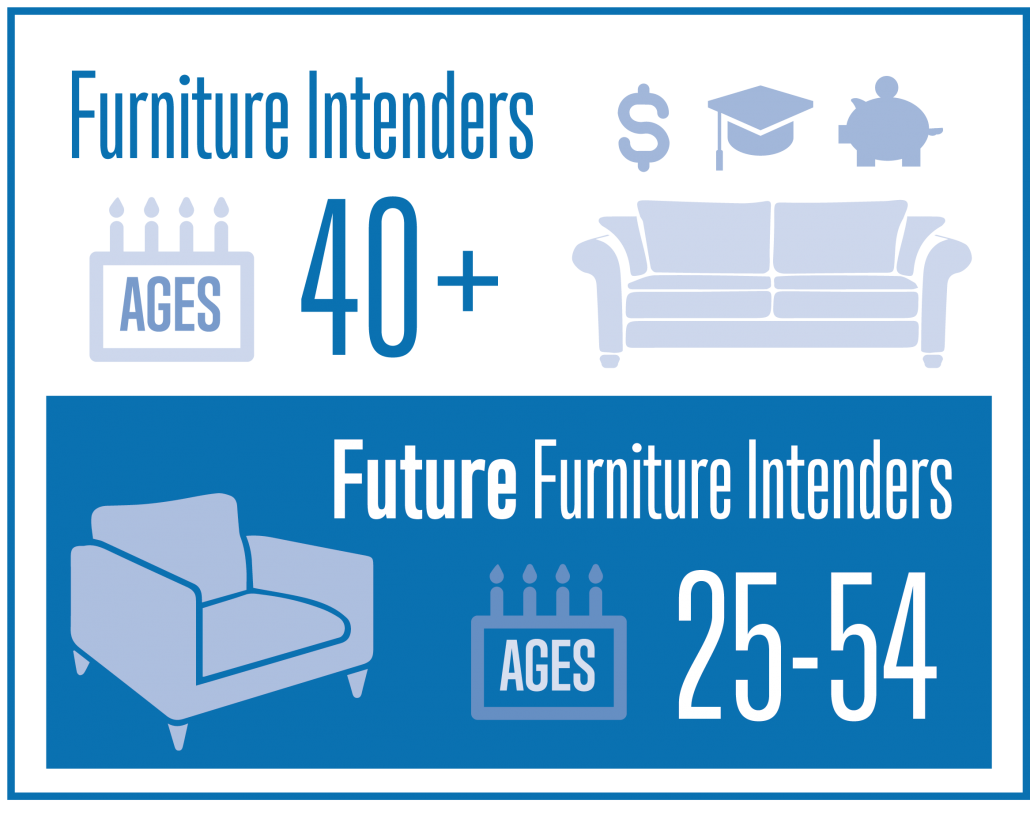 Furniture Intenders

$

AGES 40+

Future Furniture Intenders

AGES 25-54