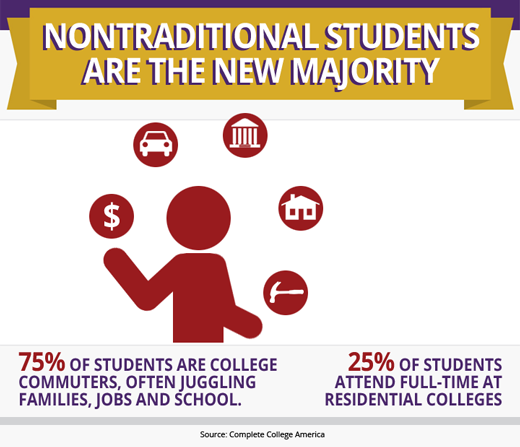 NONTRADITIONAL STUDENTS ARE THE NEW MAJORITY

$

75% OF STUDENTS ARE COLLEGE COMMUTERS, OFTEN JUGGLING FAMILIES, JOBS AND SCHOOL.

25% OF STUDENTS ATTEND FULL-TIME AT RESIDENTIAL COLLEGES

Source: Complete College America